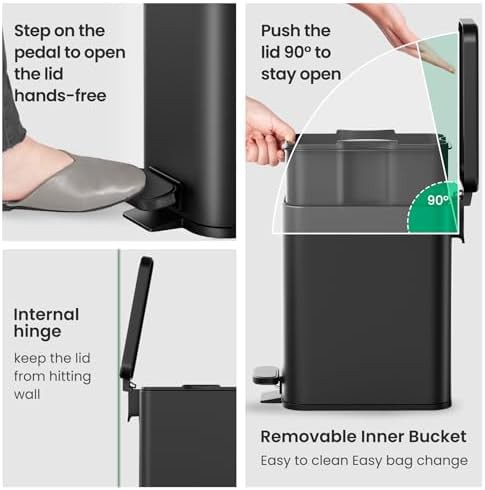 Step on the pedal to open the lid hands-free

Internal hinge

keep the lid from hitting wall

Push the lid 90° to stay open

90°

Removable Inner Bucket

Easy to clean Easy bag change