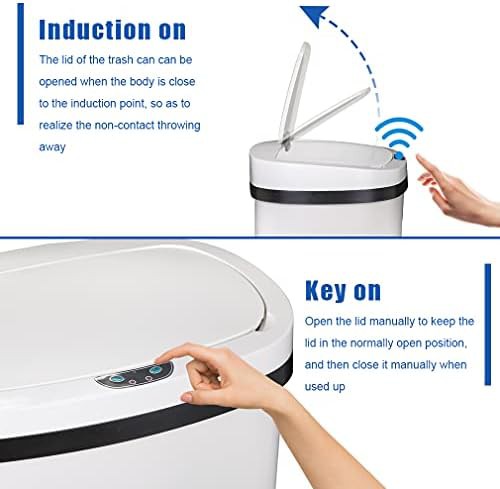 Induction on

The lid of the trash can can be opened when the body is close to the induction point, so as to realize the non-contact throwing away

Key on

Open the lid manually to keep the lid in the normally open position, and then close it manually when used up